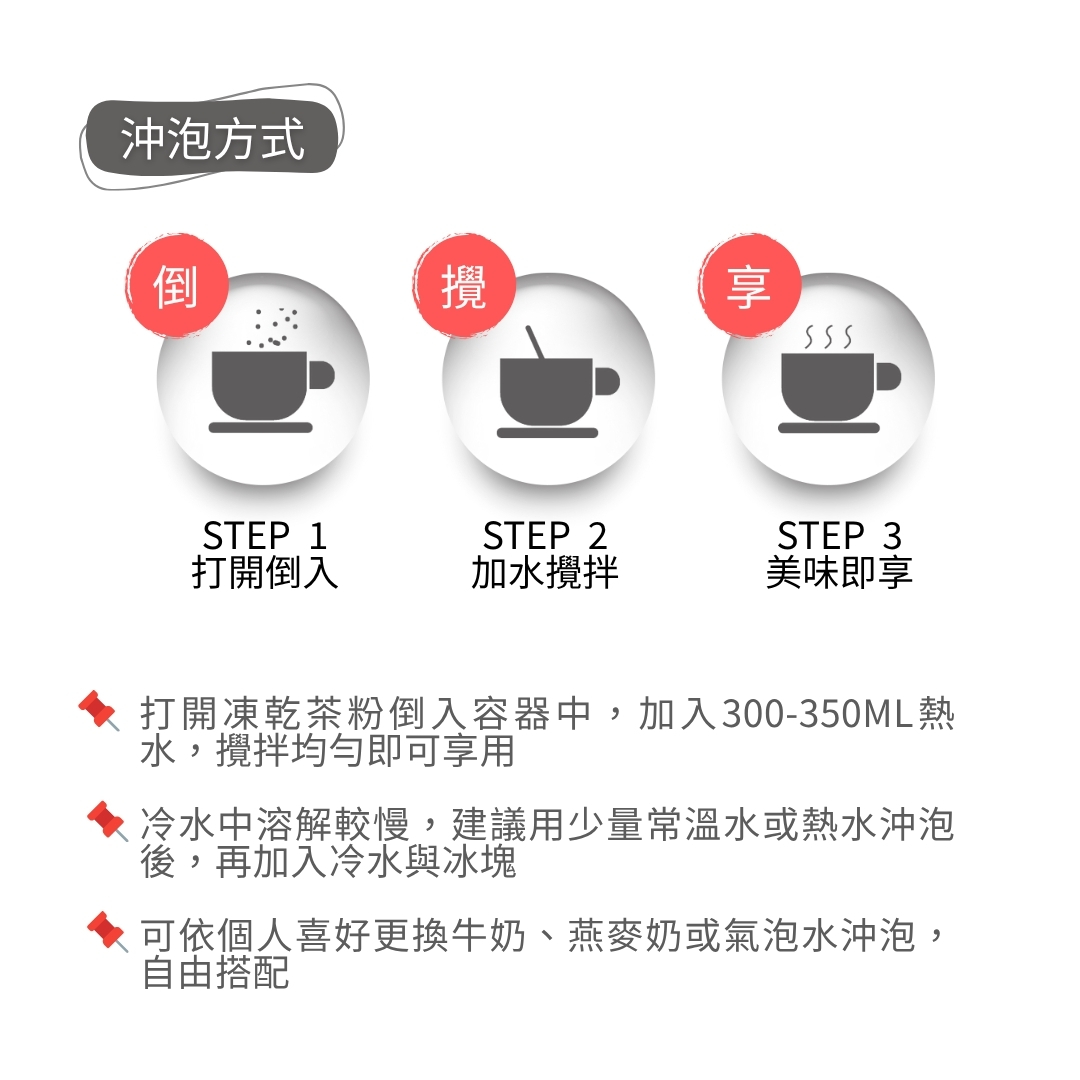 沖泡方式

倒

攪

享

STEP 1
打開倒入

STEP 2
加水攪拌

STEP 3
美味即享

打開凍乾茶粉倒入容器中，加入300-350ML熱水，攪拌均勻即可享用

冷水中溶解較慢，建議用少量常溫水或熱水沖泡後，再加入冷水與冰塊

可依個人喜好更換牛奶、燕麥奶或氣泡水沖泡，自由搭配