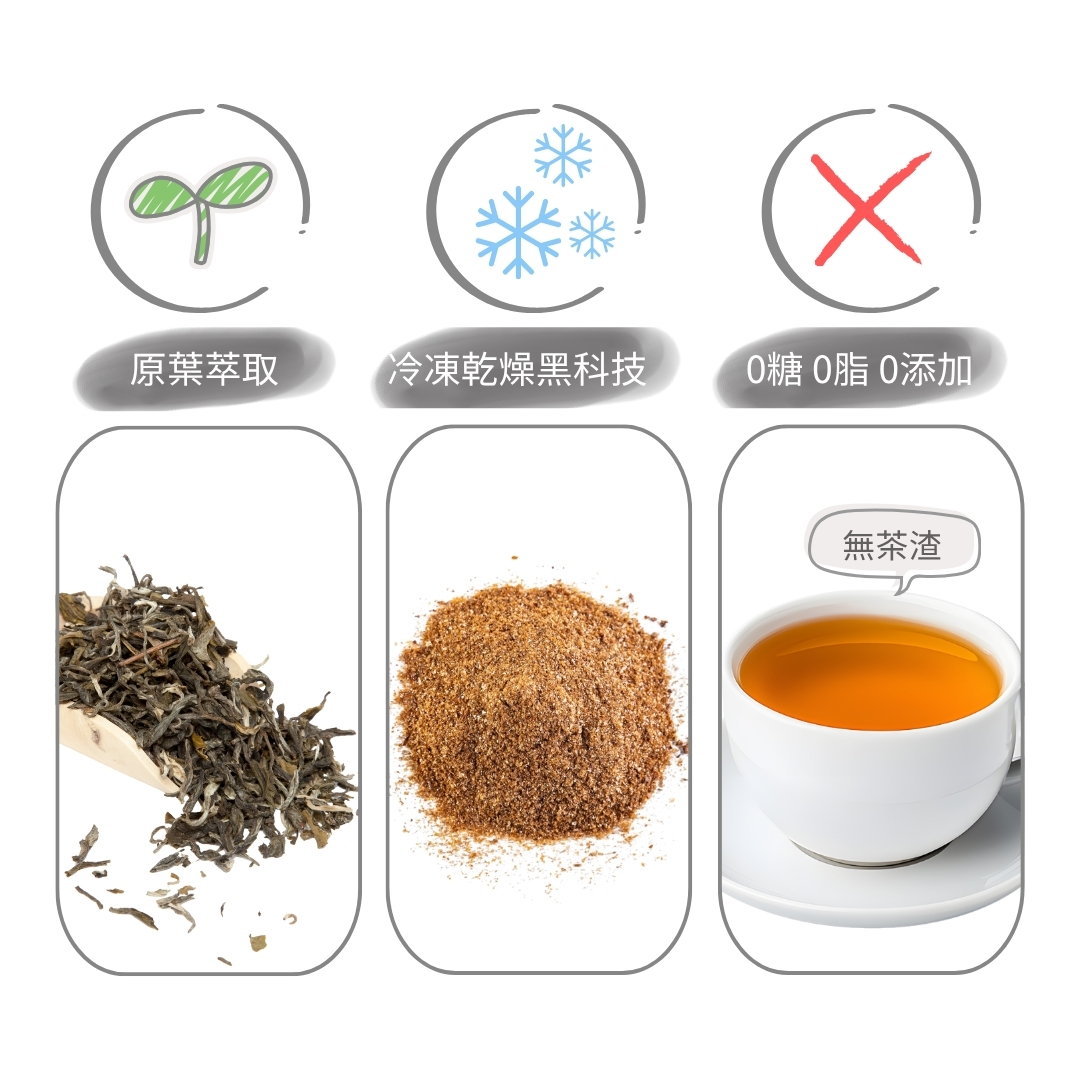 原葉萃取

冷凍乾燥黑科技

0糖 0脂 0添加

無茶渣